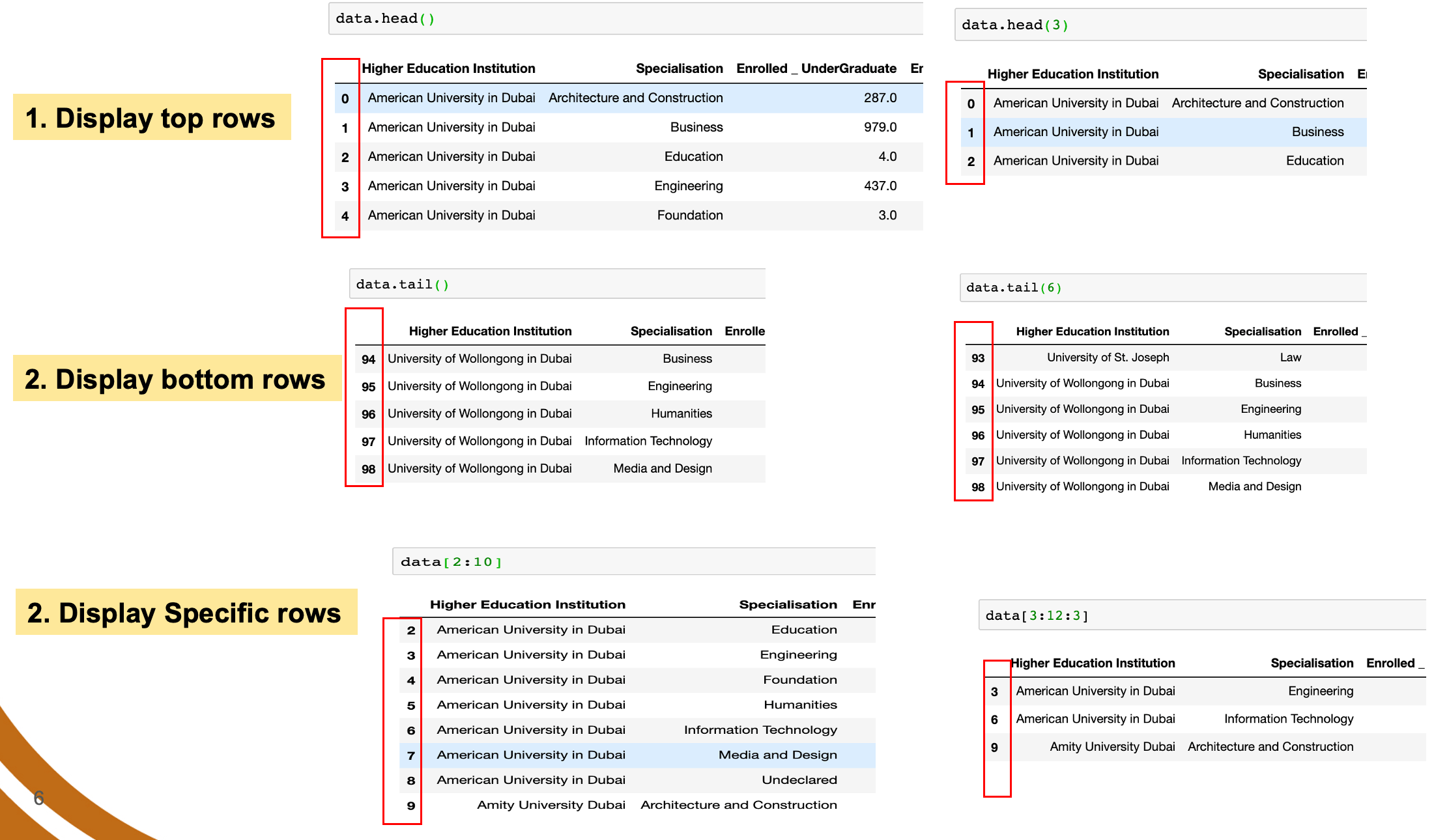 1. Display top rows

data.head()

| | Higher Education Institution | Specialisation | Enrolled _ UnderGraduate | Er |
|---|---|---|---|---|
| 0 | American University in Dubai | Architecture and Construction | 287.0 | |
| 1 | American University in Dubai | Business | 979.0 | |
| 2 | American University in Dubai | Education | 4.0 | |
| 3 | American University in Dubai | Engineering | 437.0 | |
| 4 | American University in Dubai | Foundation | 3.0 | |

data.head(3)

| | Higher Education Institution | Specialisation | E |
|---|---|---|---|
| 0 | American University in Dubai | Architecture and Construction | |
| 1 | American University in Dubai | Business | |
| 2 | American University in Dubai | Education | |

2. Display bottom rows

data.tail()

| | Higher Education Institution | Specialisation | Enrolle |
|---|---|---|---|
| 94 | University of Wollongong in Dubai | Business | |
| 95 | University of Wollongong in Dubai | Engineering | |
| 96 | University of Wollongong in Dubai | Humanities | |
| 97 | University of Wollongong in Dubai | Information Technology | |
| 98 | University of Wollongong in Dubai | Media and Design | |

data.tail(6)

| | Higher Education Institution | Specialisation | Enrolled _ |
|---|---|---|---|
| 93 | University of St. Joseph | Law | |
| 94 | University of Wollongong in Dubai | Business | |
| 95 | University of Wollongong in Dubai | Engineering | |
| 96 | University of Wollongong in Dubai | Humanities | |
| 97 | University of Wollongong in Dubai | Information Technology | |
| 98 | University of Wollongong in Dubai | Media and Design | |

2. Display Specific rows

data[2:10]

| | Higher Education Institution | Specialisation | Enr |
|---|---|---|---|
| 2 | American University in Dubai | Education | |
| 3 | American University in Dubai | Engineering | |
| 4 | American University in Dubai | Foundation | |
| 5 | American University in Dubai | Humanities | |
| 6 | American University in Dubai | Information Technology | |
| 7 | American University in Dubai | Media and Design | |
| 8 | American University in Dubai | Undeclared | |
| 9 | Amity University Dubai | Architecture and Construction | |

data[3:12:3]

| | Higher Education Institution | Specialisation | Enrolled _ |
|---|---|---|---|
| 3 | American University in Dubai | Engineering | |
| 6 | American University in Dubai | Information Technology | |
| 9 | Amity University Dubai | Architecture and Construction | |

6