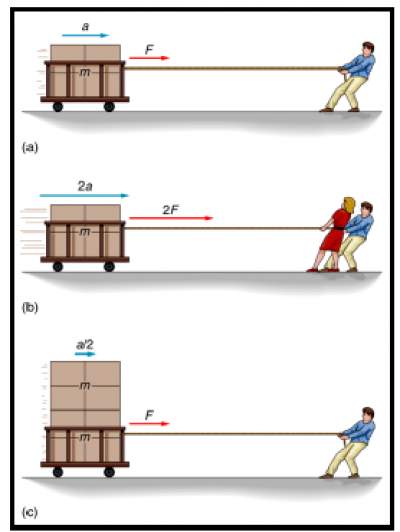 $a$
$F$
$m$
(a)

$2a$
$2F$
$m$
(b)

$a/2$
$m$
$F$
$m$
(c)